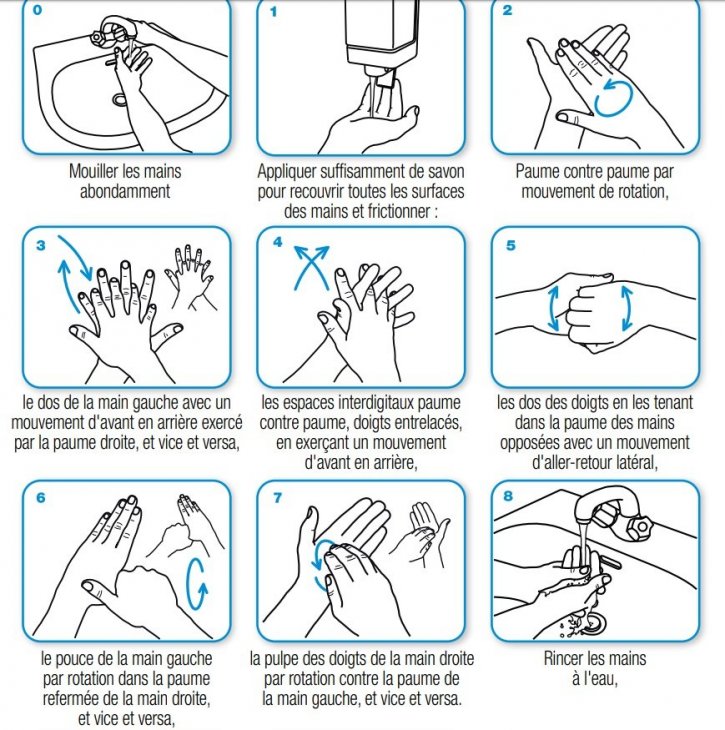 0

Mouiller les mains abondamment

1

Appliquer suffisamment de savon pour recouvrir toutes les surfaces des mains et frictionner :

2

Paume contre paume par mouvement de rotation,

3

le dos de la main gauche avec un mouvement d'avant en arrière exercé par la paume droite, et vice et versa,

4

les espaces interdigitaux paume contre paume, doigts entrelacés, en exerçant un mouvement d'avant en arrière,

5

les dos des doigts en les tenant dans la paume des mains opposées avec un mouvement d'aller-retour latéral,

6

le pouce de la main gauche par rotation dans la paume refermée de la main droite, et vice et versa,

7

la pulpe des doigts de la main droite par rotation contre la paume de la main gauche, et vice et versa.

8

Rincer les mains à l'eau,